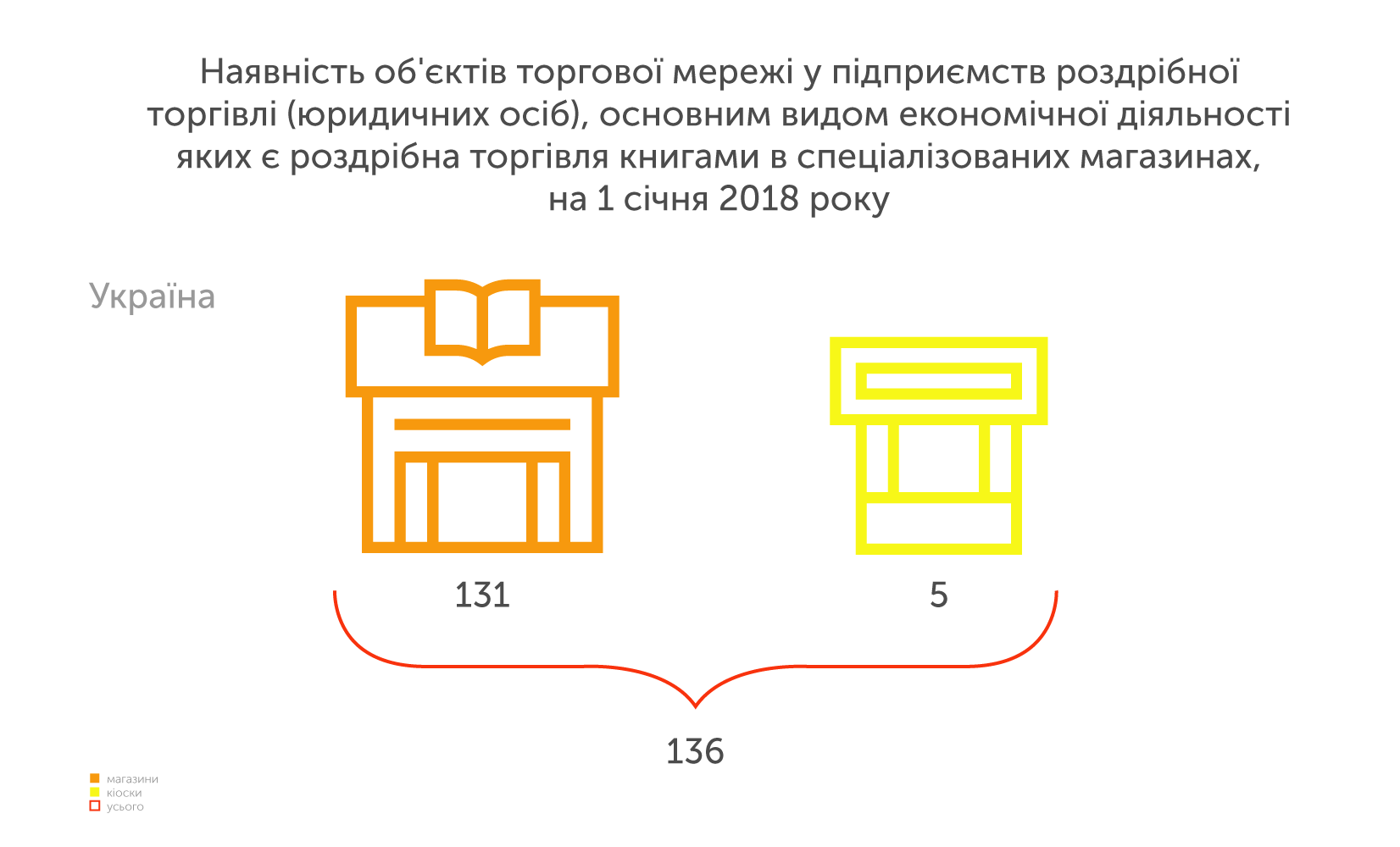 Наявність об'єктів торгової мережі у підприємств роздрібної торгівлі (юридичних осіб), основним видом економічної діяльності яких є роздрібна торгівля книгами в спеціалізованих магазинах, на 1 січня 2018 року

Україна

131

5

136

магазини
кіоски
усього