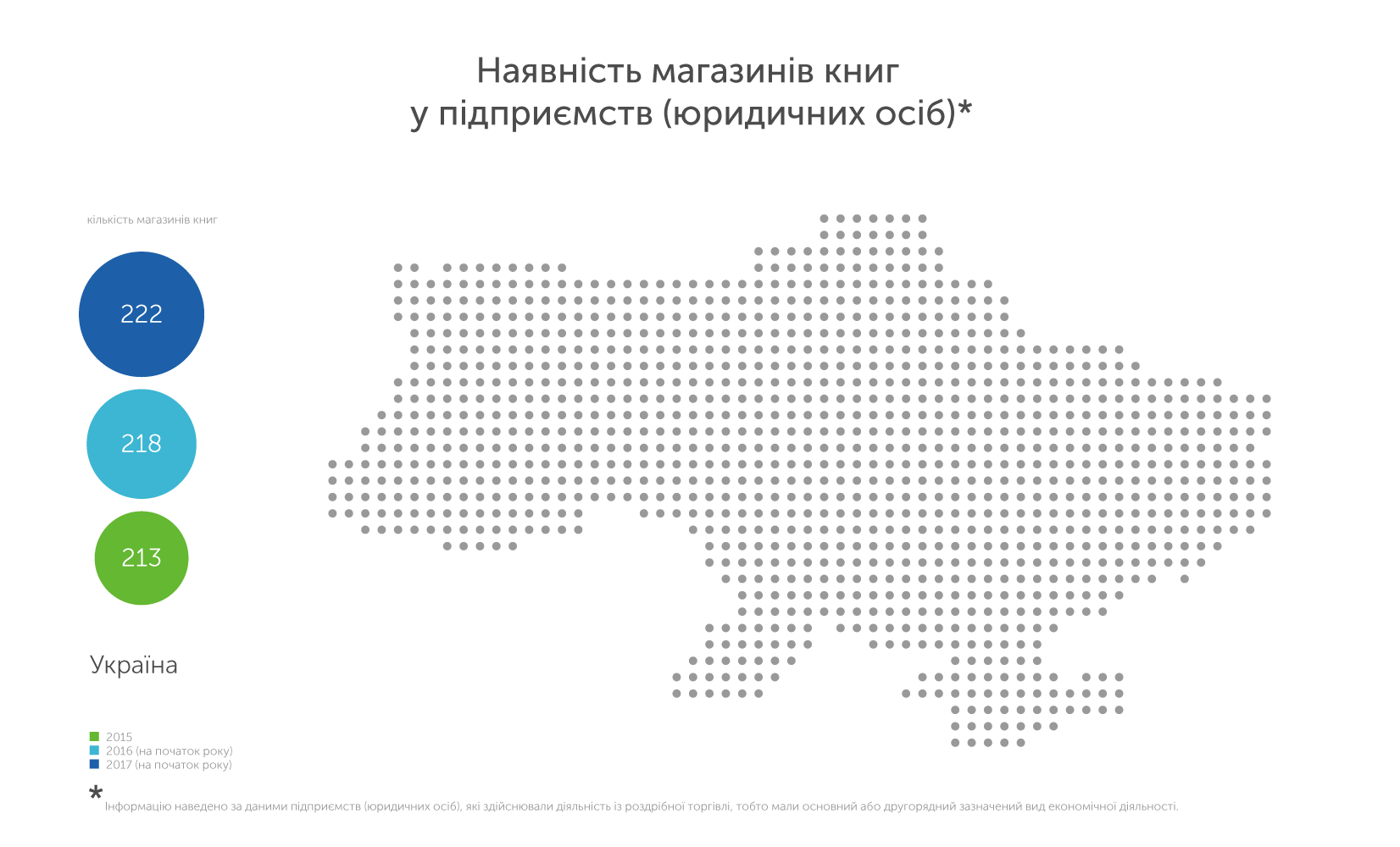 Наявність магазинів книг у підприємств (юридичних осіб)*

кількість магазинів книг

222

218

213

Україна

2015
2016 (на початок року)
2017 (на початок року)

* Інформацію наведено за даними підприємств (юридичних осіб), які здійснювали діяльність із роздрібної торгівлі, тобто мали основний або другорядний зазначений вид економічної діяльності.